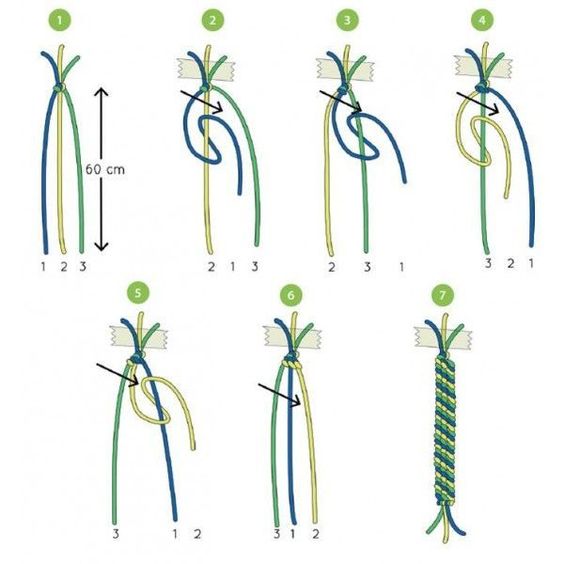 1

60 cm

1 2 3

2

2 1 3

3

2 3 1

4

3 2 1

5

3 1 2

6

3 1 2

7