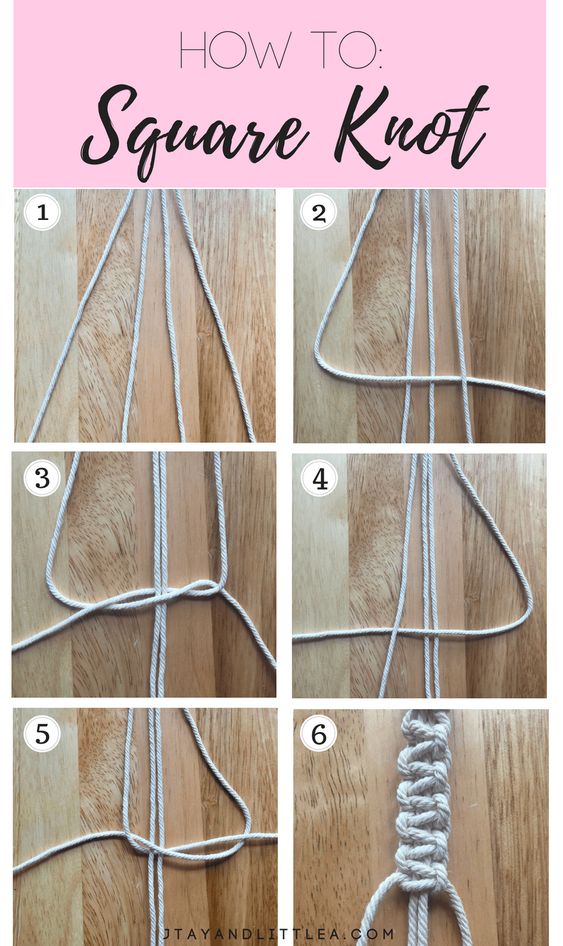 HOW TO:
Square Knot

1

2

3

4

5

6

JTAYANDLITTLEA.COM